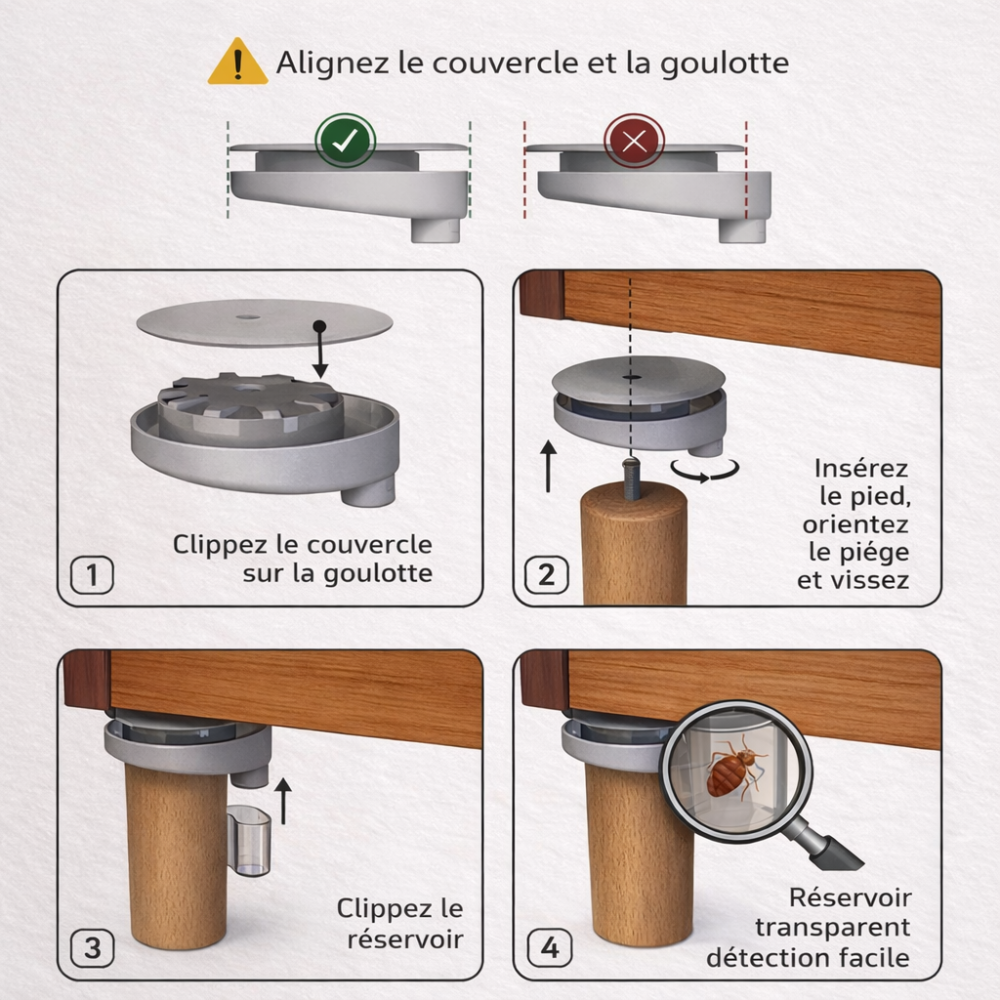 Alignez le couvercle et la goulotte

1
Clippez le couvercle sur la goulotte

2
Insérez le pied, orientez le piége et vissez

3
Clippez le réservoir

4
Réservoir transparent détection facile